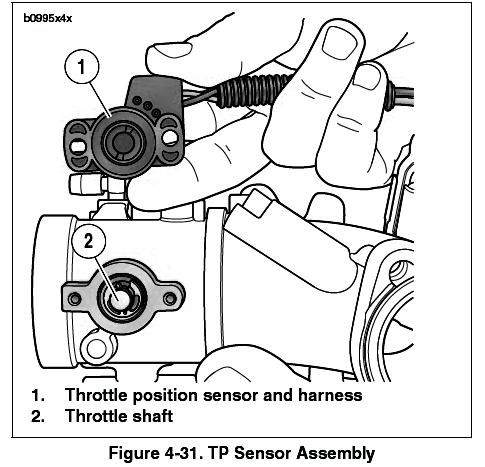 b0995x4x

1

2

1. Throttle position sensor and harness
2. Throttle shaft

Figure 4-31. TP Sensor Assembly