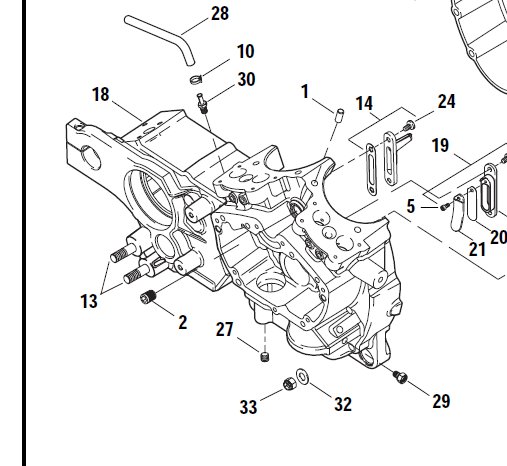 28
10
30
18
1
14
24
19
5
20
21
13
2
27
33
32
29